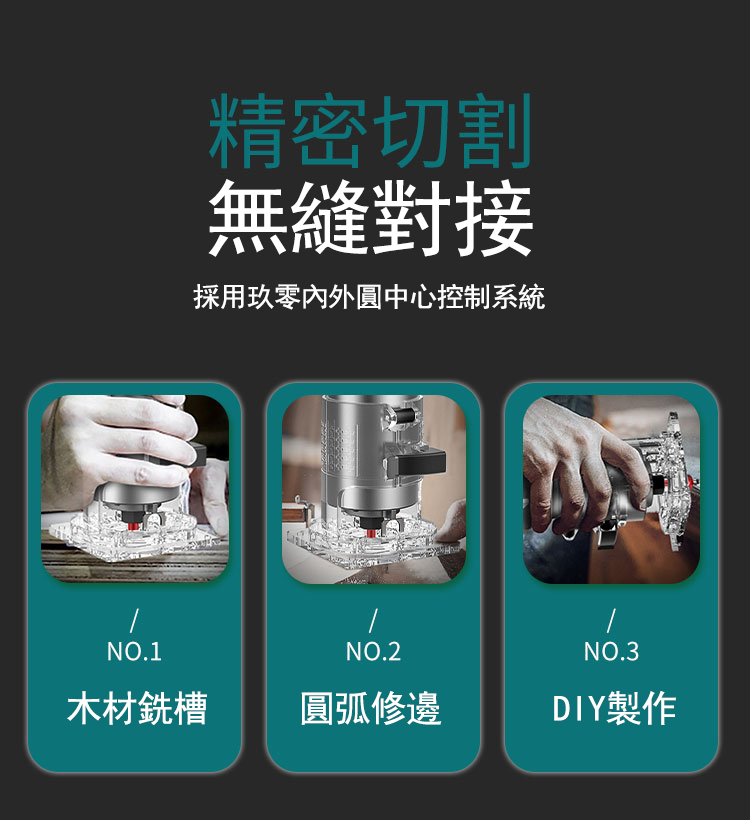 精密切割
無縫對接

採用玖零內外圓中心控制系統

/
NO.1
木材銑槽

/
NO.2
圓弧修邊

/
NO.3
DIY製作